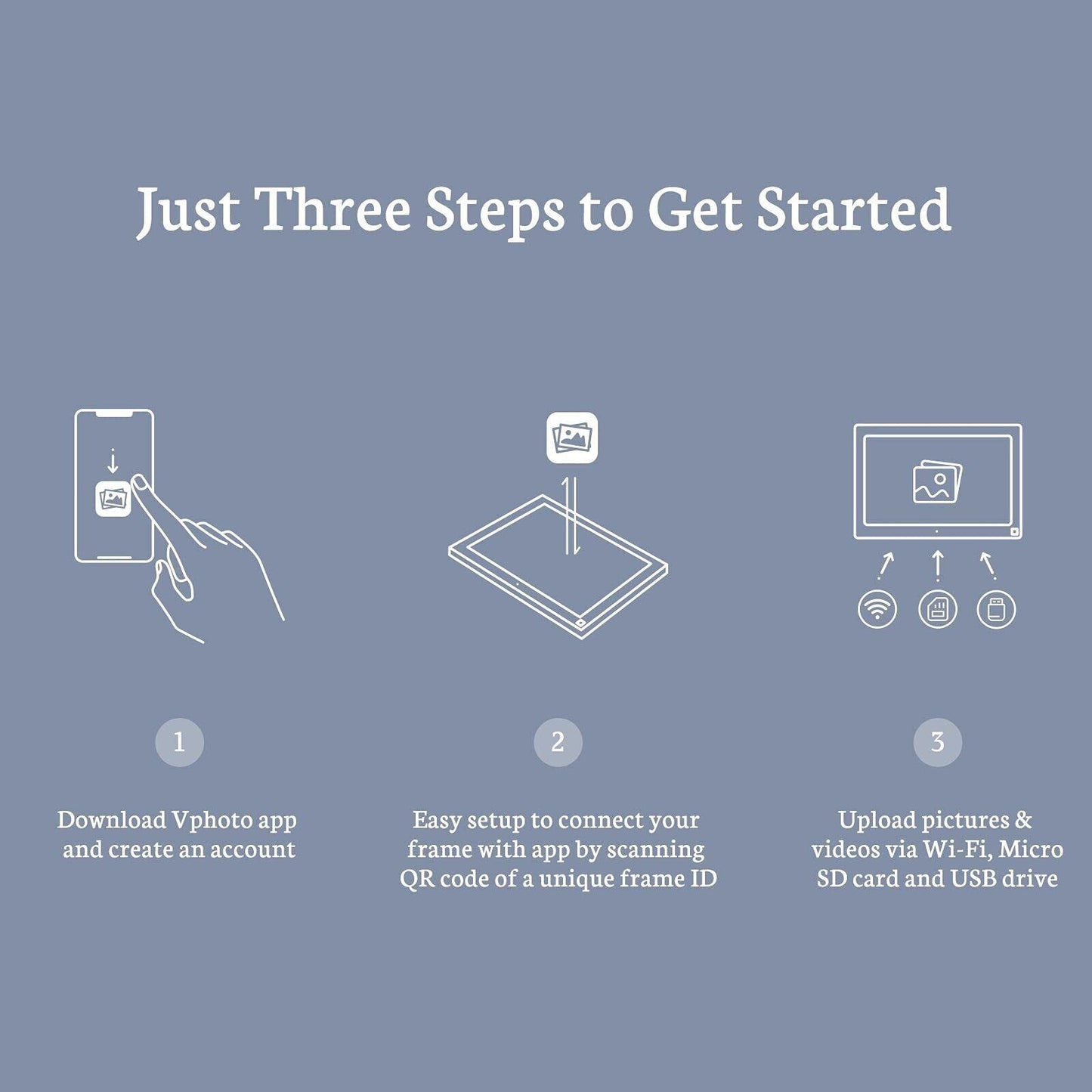 Just Three Steps to Get Started

1

Download Vphoto app and create an account

2

Easy setup to connect your frame with app by scanning QR code of a unique frame ID

3

Upload pictures & videos via Wi-Fi, Micro SD card and USB drive